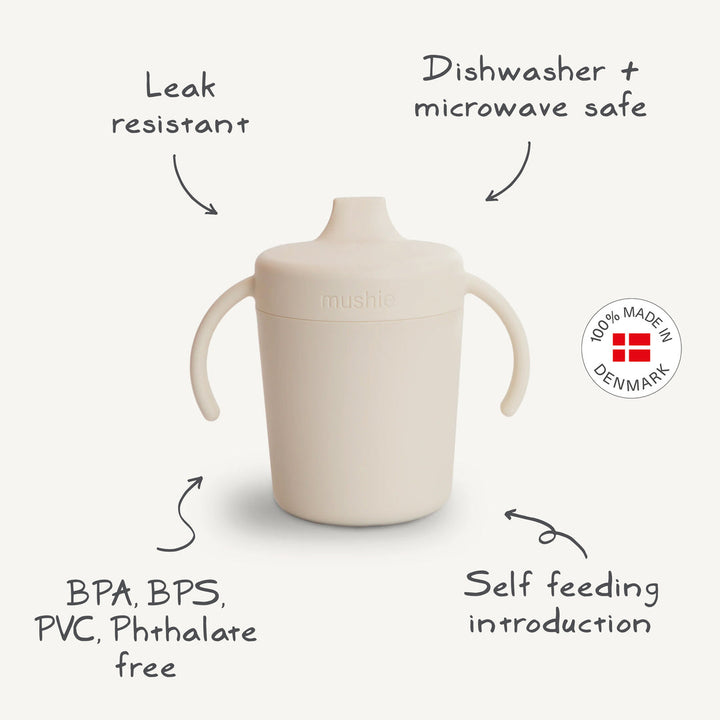 Leak resistant

Dishwasher + microwave safe

mushie

100% MADE IN DENMARK

BPA, BPS, PVC, Phthalate free

Self feeding introduction