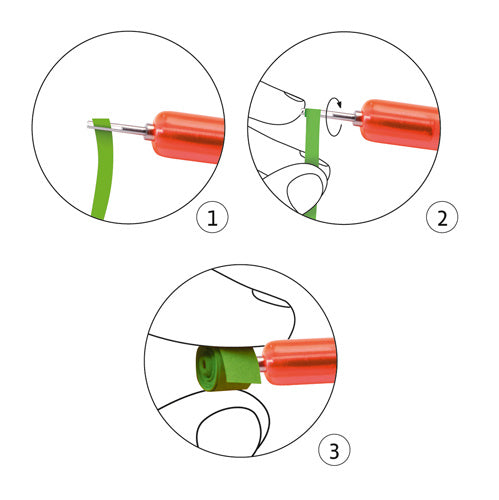 1

2

3