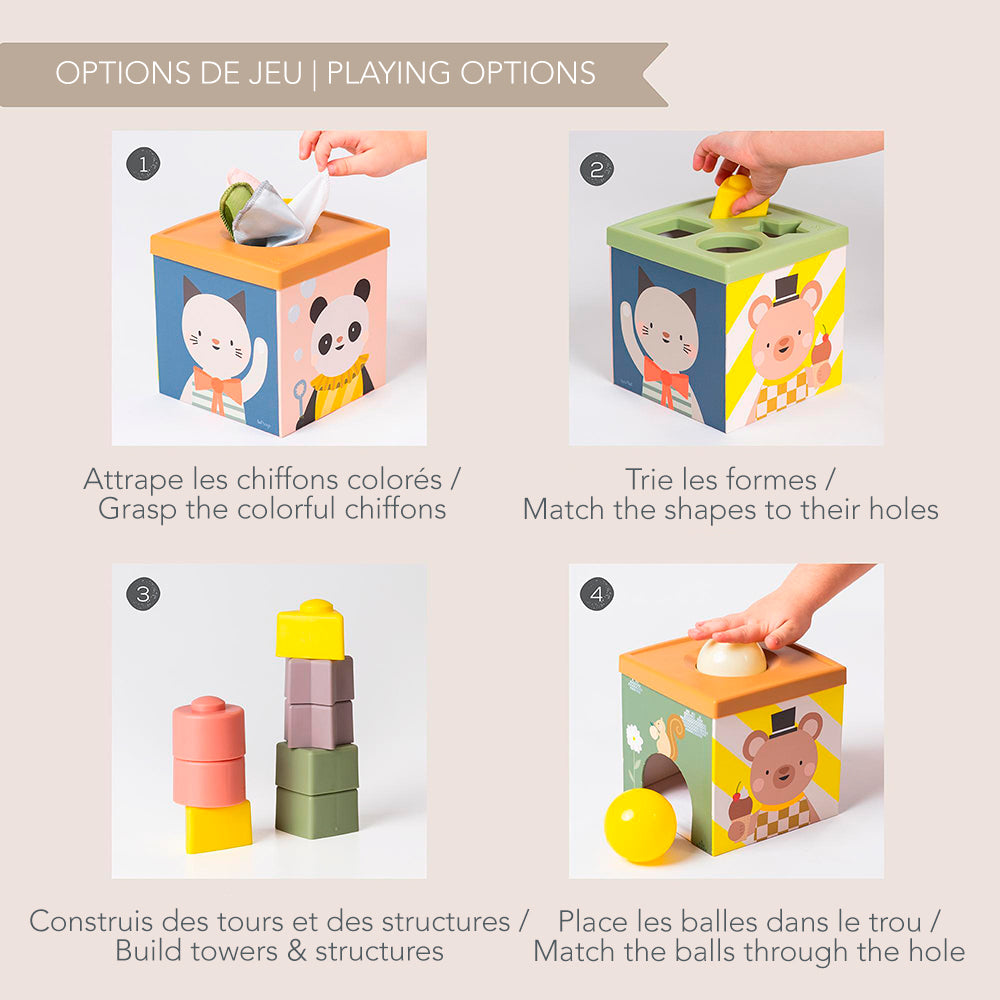 OPTIONS DE JEU | PLAYING OPTIONS

1

Attrape les chiffons colorés / Grasp the colorful chiffons

2

Trie les formes / Match the shapes to their holes

3

Construis des tours et des structures / Build towers & structures

4

Place les balles dans le trou / Match the balls through the hole